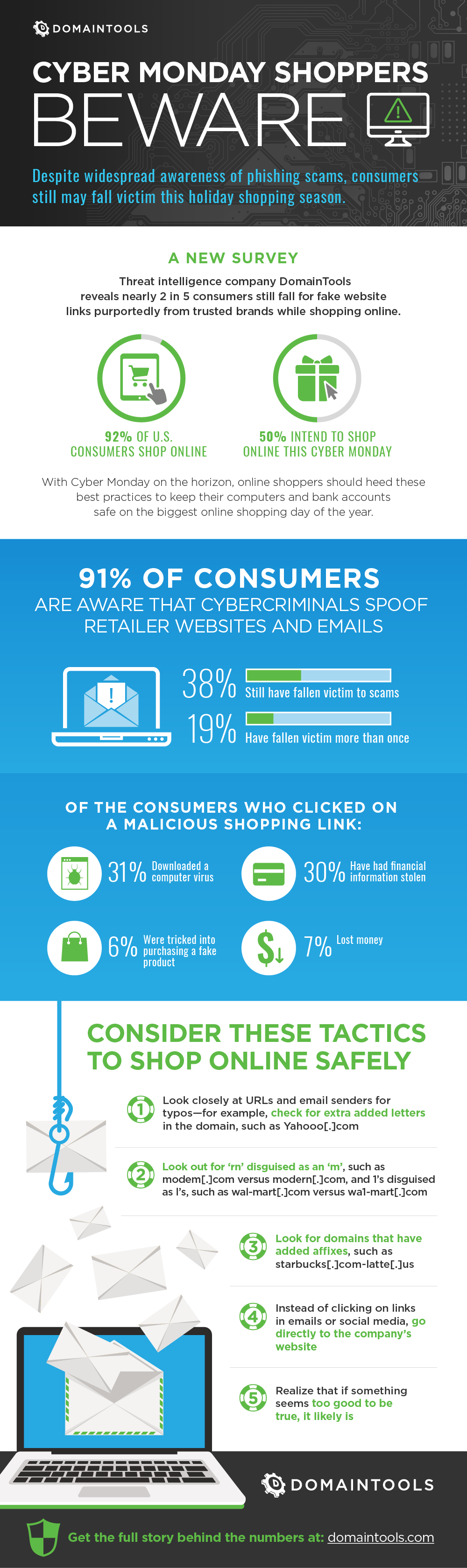 DOMAINTOOLS

CYBER MONDAY SHOPPERS
BEWARE

Despite widespread awareness of phishing scams, consumers still may fall victim this holiday shopping season.

A NEW SURVEY

Threat intelligence company DomainTools reveals nearly 2 in 5 consumers still fall for fake website links purportedly from trusted brands while shopping online.

92% OF U.S. CONSUMERS SHOP ONLINE

50% INTEND TO SHOP ONLINE THIS CYBER MONDAY

With Cyber Monday on the horizon, online shoppers should heed these best practices to keep their computers and bank accounts safe on the biggest online shopping day of the year.

91% OF CONSUMERS
ARE AWARE THAT CYBERCRIMINALS SPOOF RETAILER WEBSITES AND EMAILS

38% Still have fallen victim to scams

19% Have fallen victim more than once

OF THE CONSUMERS WHO CLICKED ON A MALICIOUS SHOPPING LINK:

31% Downloaded a computer virus

30% Have had financial information stolen

6% Were tricked into purchasing a fake product

7% Lost money

CONSIDER THESE TACTICS TO SHOP ONLINE SAFELY

1 Look closely at URLs and email senders for typos—for example, check for extra added letters in the domain, such as Yahooo[.]com

2 Look out for 'rn' disguised as an 'm', such as modem[.]com versus modern[.]com, and 1's disguised as l's, such as wal-mart[.]com versus wa1-mart[.]com

3 Look for domains that have added affixes, such as starbucks[.]com-latte[.]us

4 Instead of clicking on links in emails or social media, go directly to the company's website

5 Realize that if something seems too good to be true, it likely is

DOMAINTOOLS

Get the full story behind the numbers at: domaintools.com